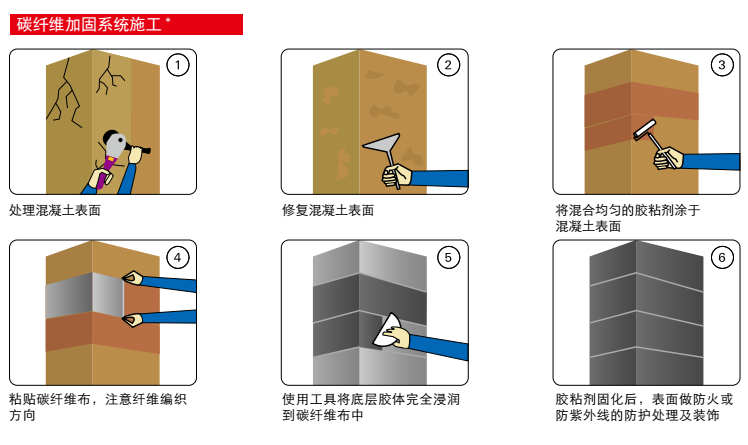 碳纤维加固系统施工 *

1
处理混凝土表面

2
修复混凝土表面

3
将混合均匀的胶粘剂涂于混凝土表面

4
粘贴碳纤维布，注意纤维编织方向

5
使用工具将底层胶体完全浸润到碳纤维布中

6
胶粘剂固化后，表面做防火或防紫外线的防护处理及装饰