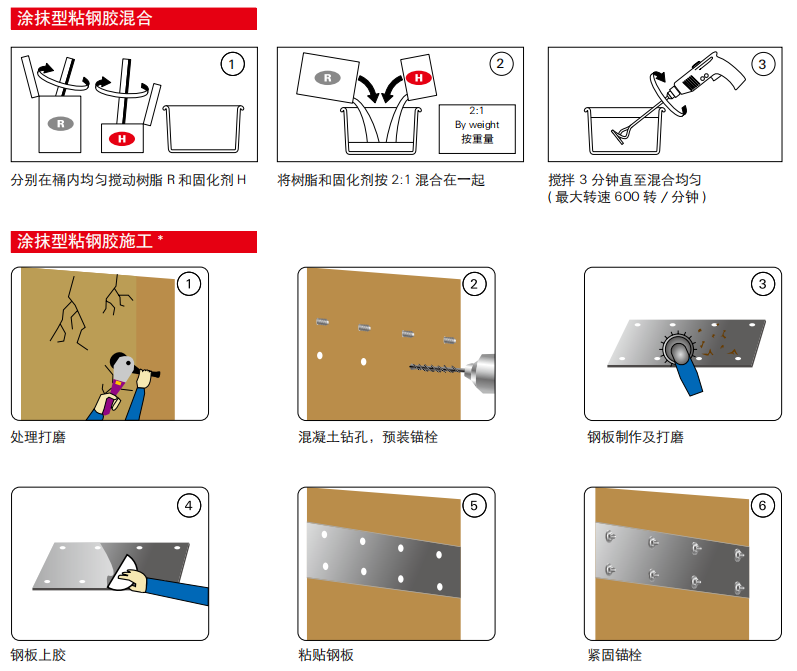 涂抹型粘钢胶混合

1

R

H

分别在桶内均匀搅动树脂 R 和固化剂 H

2

R

H

2:1
By weight
按重量

将树脂和固化剂按 2:1 混合在一起

3

搅拌 3 分钟直至混合均匀
( 最大转速 600 转 / 分钟 )

涂抹型粘钢胶施工 *

1

处理打磨

2

混凝土钻孔，预装锚栓

3

钢板制作及打磨

4

钢板上胶

5

粘贴钢板

6

紧固锚栓